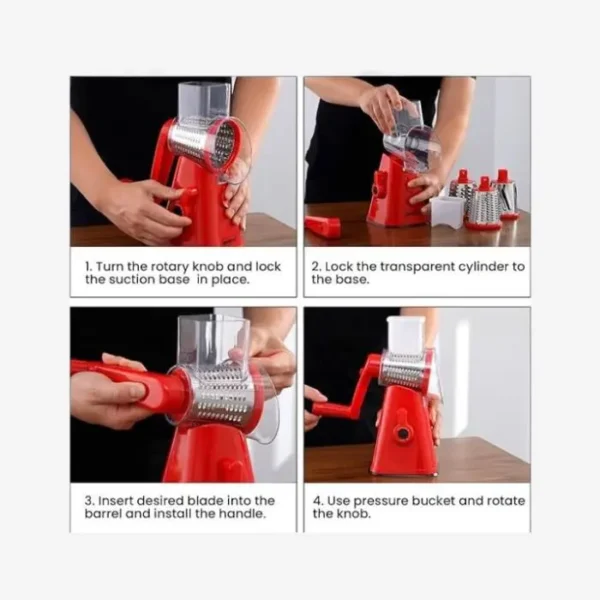 1. Turn the rotary knob and lock the suction base in place.

2. Lock the transparent cylinder to the base.

3. Insert desired blade into the barrel and install the handle.

4. Use pressure bucket and rotate the knob.